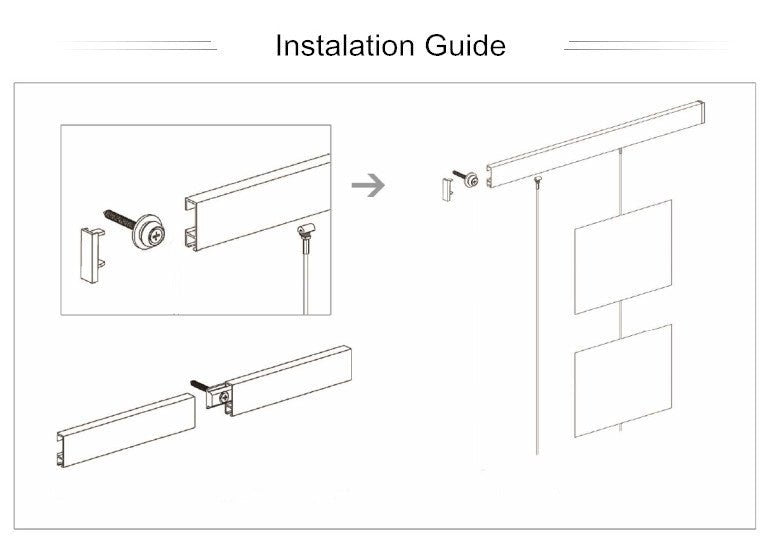 Instalation Guide